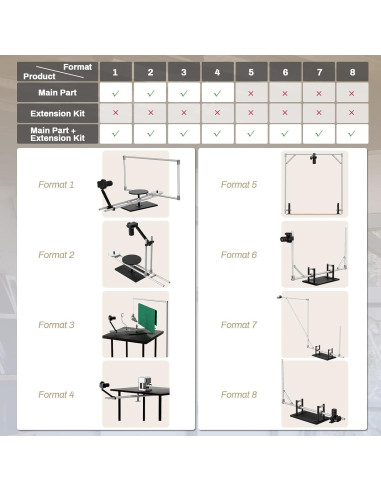 | Format / Product | 1 | 2 | 3 | 4 | 5 | 6 | 7 | 8 |
|---|---|---|---|---|---|---|---|---|
| Main Part | ✓ | ✓ | ✓ | ✓ | × | × | × | × |
| Extension Kit | × | × | × | × | × | × | × | × |
| Main Part + Extension Kit | ✓ | ✓ | ✓ | ✓ | ✓ | ✓ | ✓ | ✓ |

Format 1

Format 2

Format 3

Format 4

Format 5

Format 6

Format 7

Format 8