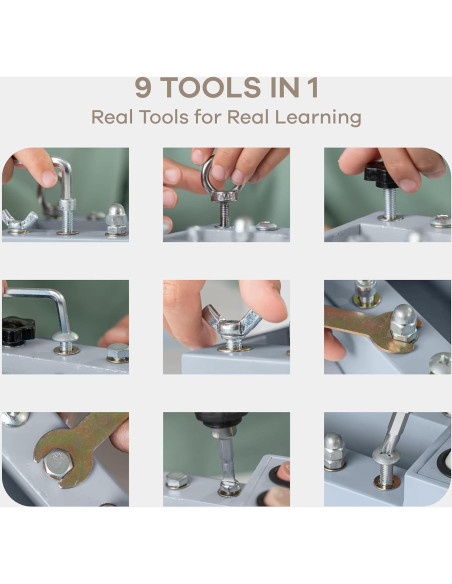 9 TOOLS IN 1
Real Tools for Real Learning