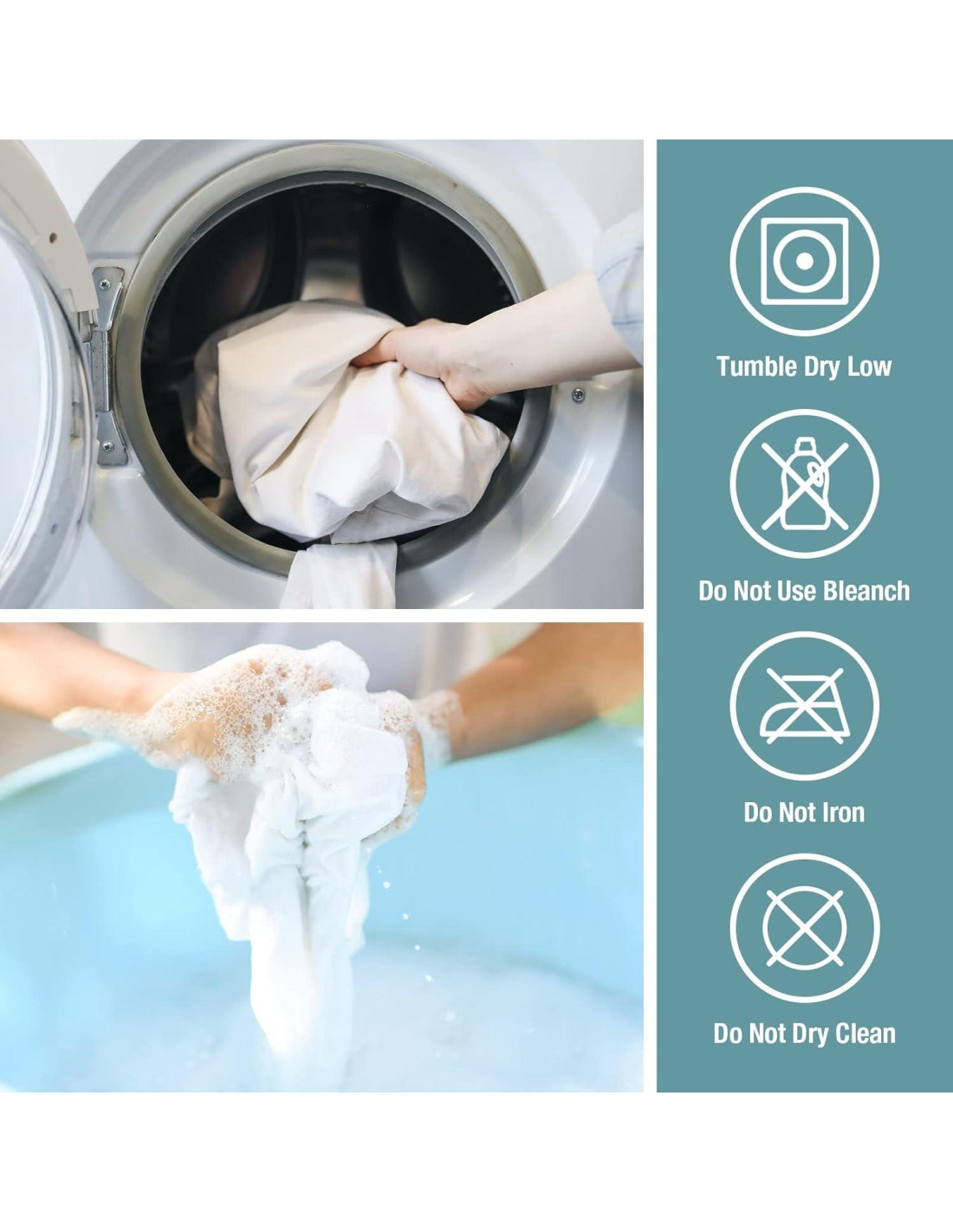 Tumble Dry Low

Do Not Use Bleanch

Do Not Iron

Do Not Dry Clean