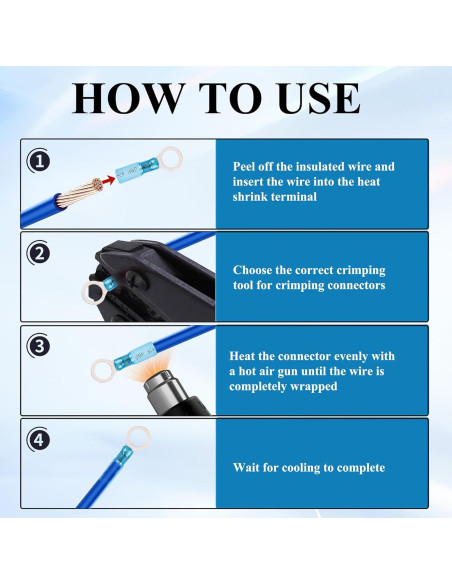 HOW TO USE

1

Peel off the insulated wire and insert the wire into the heat shrink terminal

2

Choose the correct crimping tool for crimping connectors

3

Heat the connector evenly with a hot air gun until the wire is completely wrapped

4

Wait for cooling to complete