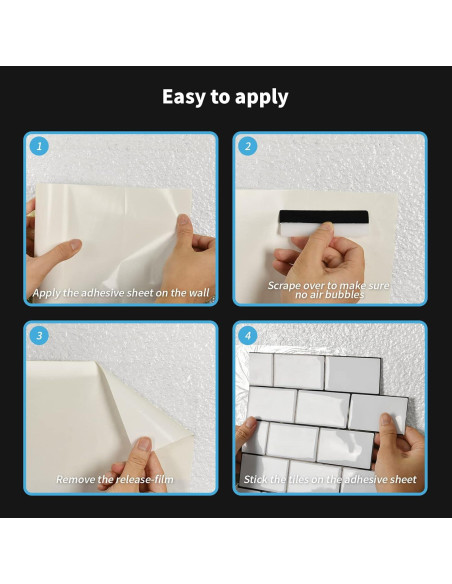 Easy to apply

1

Apply the adhesive sheet on the wall

2

Scrape over to make sure no air bubbles

3

Remove the release-film

4

Stick the tiles on the adhesive sheet