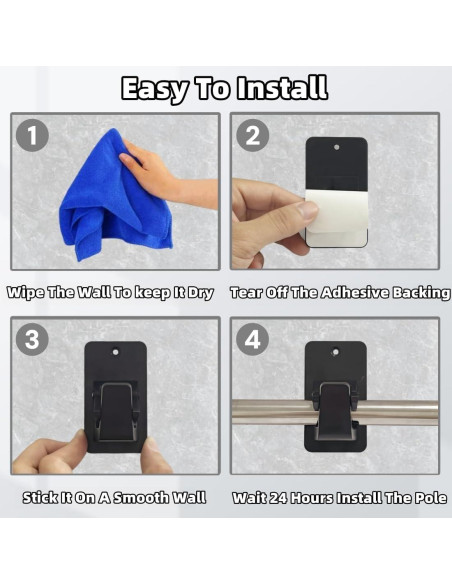 Easy To Install

1

Wipe The Wall To keep It Dry

2

Tear Off The Adhesive Backing

3

Stick It On A Smooth Wall

4

Wait 24 Hours Install The Pole