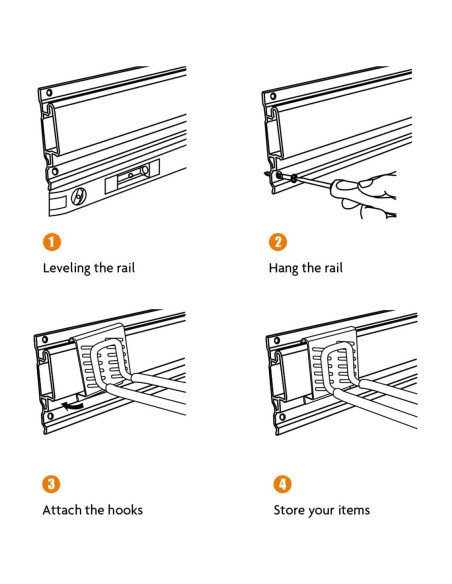 1

Leveling the rail

2

Hang the rail

3

Attach the hooks

4

Store your items