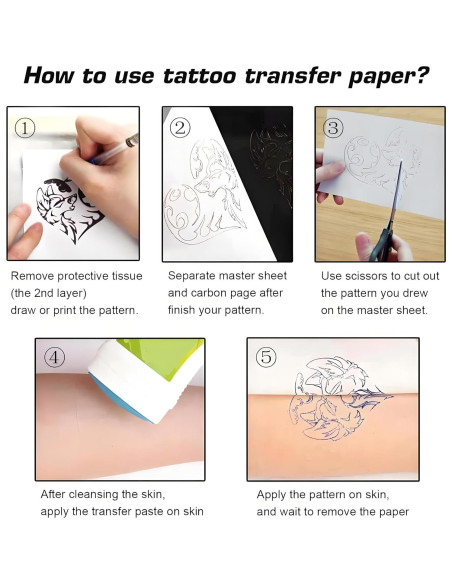 How to use tattoo transfer paper?

①

Remove protective tissue (the 2nd layer) draw or print the pattern.

②

Separate master sheet and carbon page after finish your pattern.

③

Use scissors to cut out the pattern you drew on the master sheet.

④

After cleansing the skin, apply the transfer paste on skin

⑤

Apply the pattern on skin, and wait to remove the paper