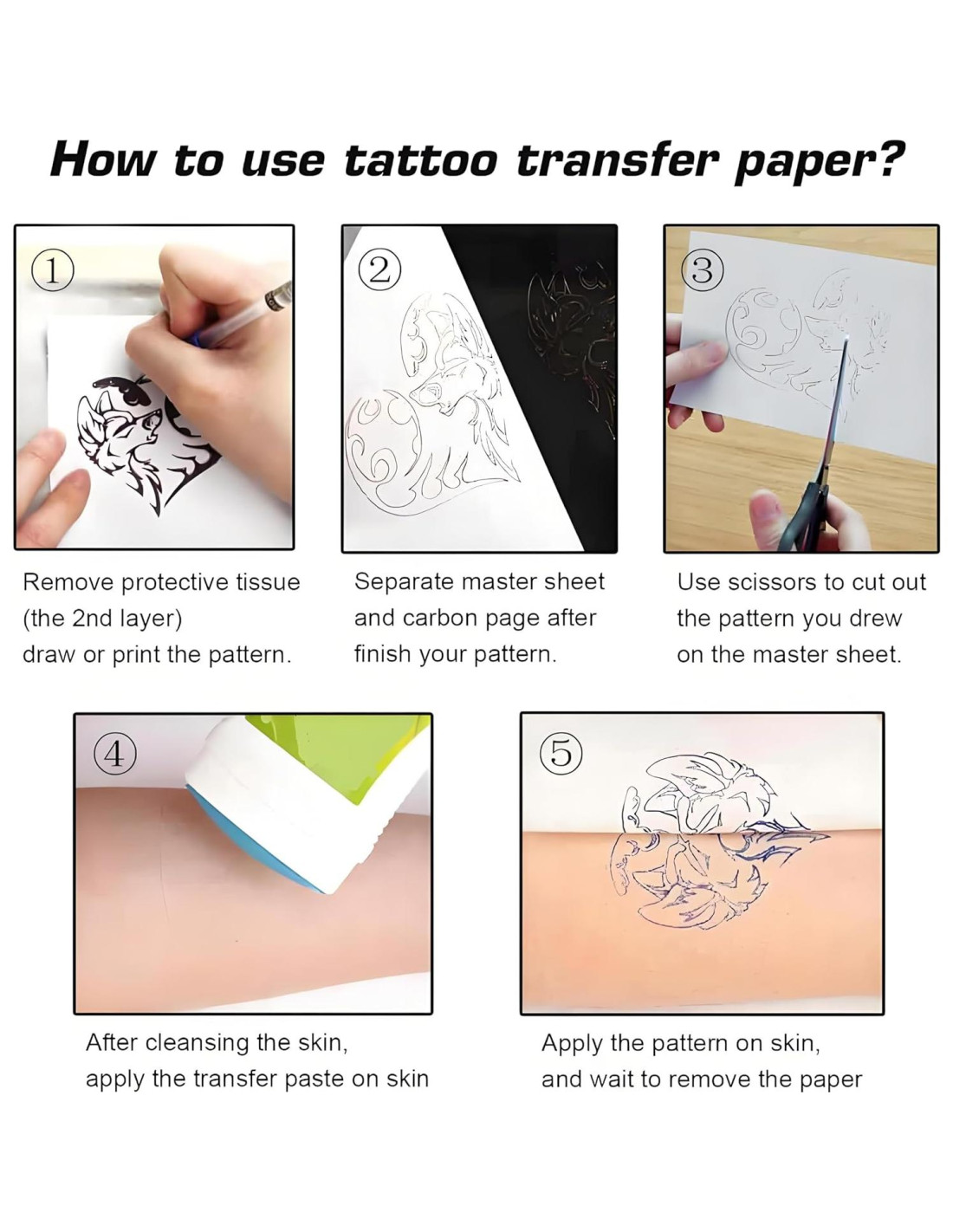 How to use tattoo transfer paper?

①

Remove protective tissue (the 2nd layer) draw or print the pattern.

②

Separate master sheet and carbon page after finish your pattern.

③

Use scissors to cut out the pattern you drew on the master sheet.

④

After cleansing the skin, apply the transfer paste on skin

⑤

Apply the pattern on skin, and wait to remove the paper