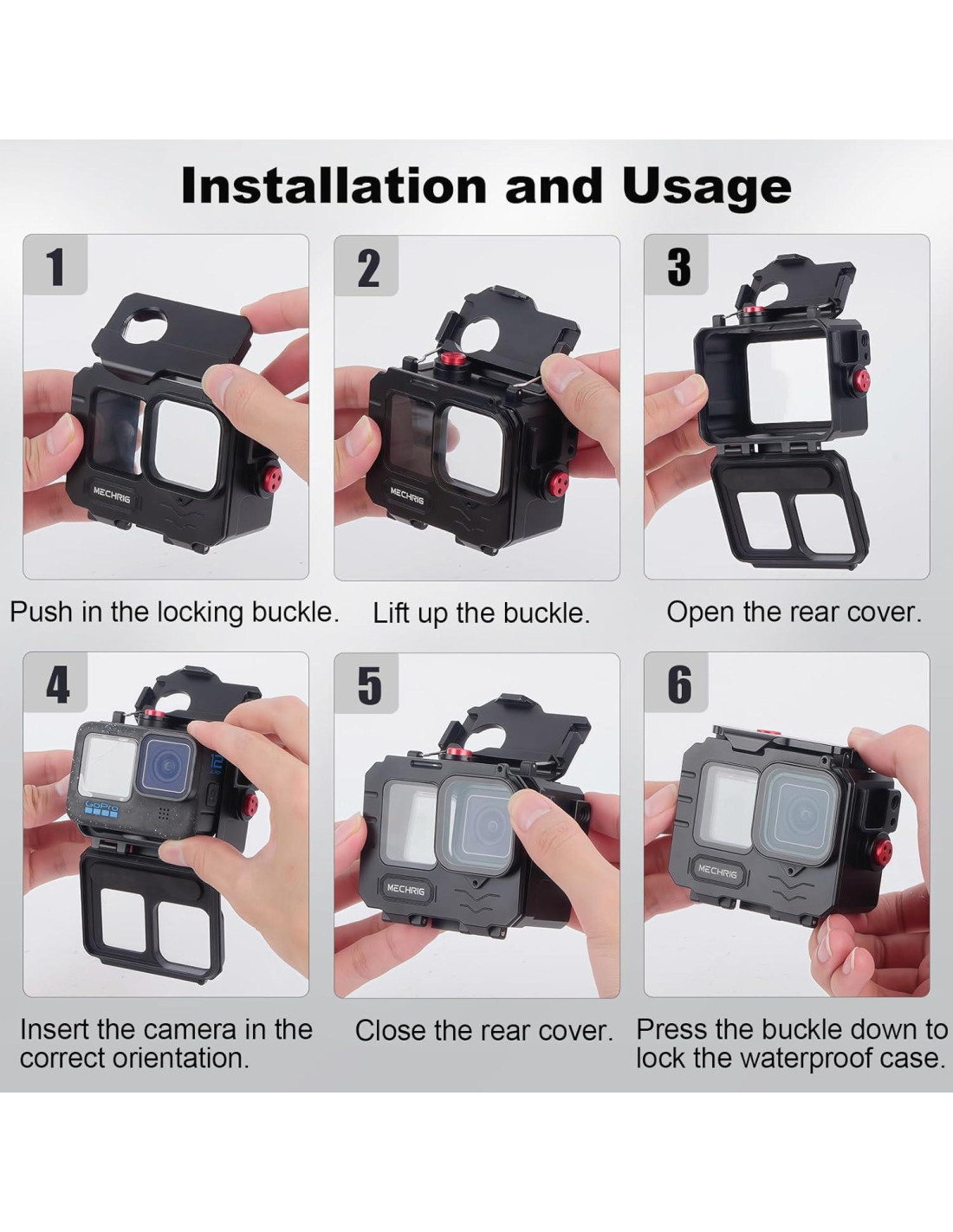 Installation and Usage

1

MECHRIG

Push in the locking buckle.

2

MECHRIG

Lift up the buckle.

3

Open the rear cover.

4

GoPro

Insert the camera in the correct orientation.

5

MECHRIG

Close the rear cover.

6

MECHRIG

Press the buckle down to lock the waterproof case.