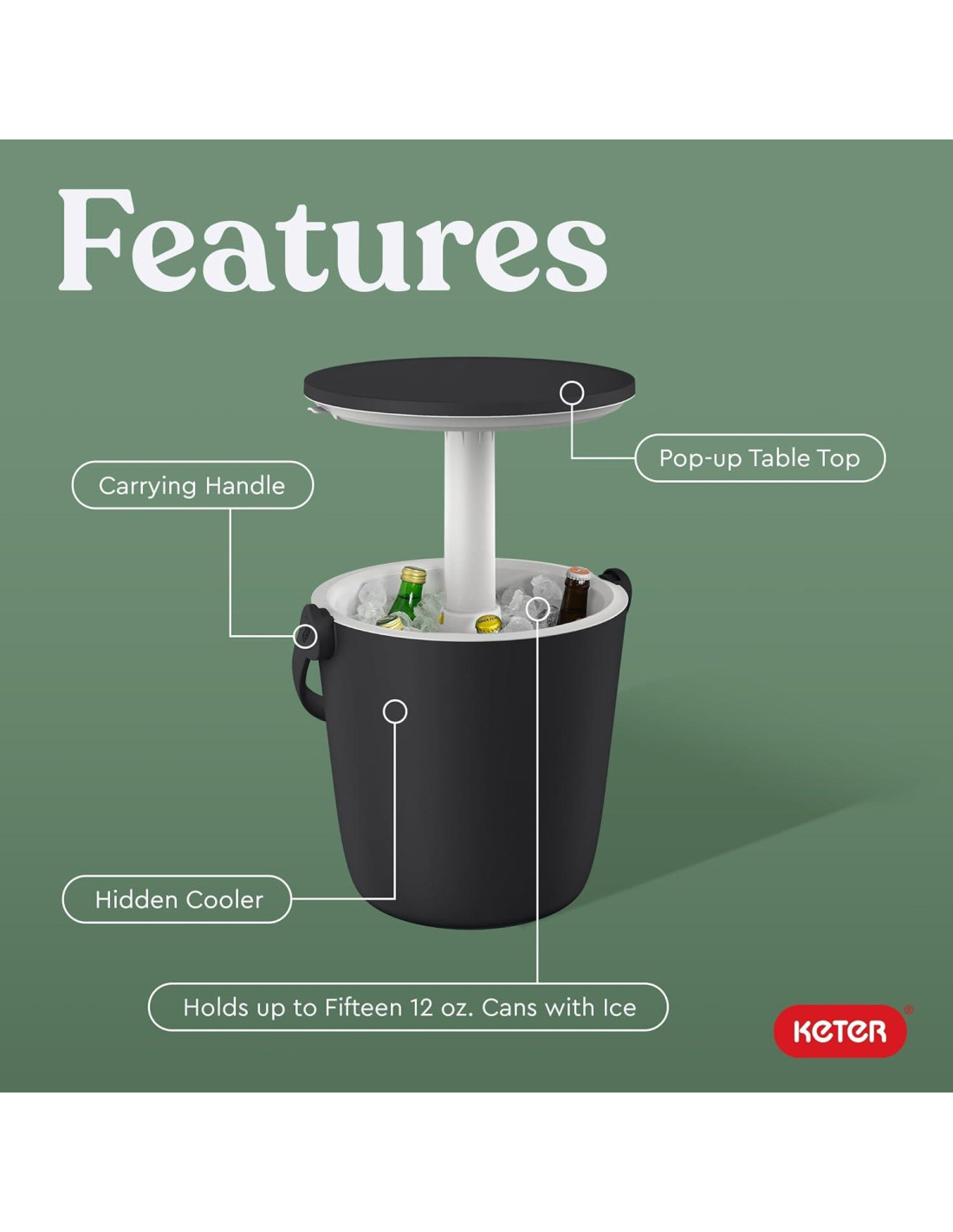 Features

Pop-up Table Top

Carrying Handle

Hidden Cooler

Holds up to Fifteen 12 oz. Cans with Ice

KETER®