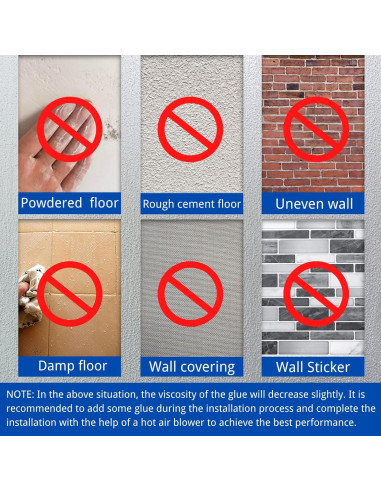 Powdered floor

Rough cement floor

Uneven wall

Damp floor

Wall covering

Wall Sticker

NOTE: In the above situation, the viscosity of the glue will decrease slightly. It is recommended to add some glue during the installation process and complete the installation with the help of a hot air blower to achieve the best performance.