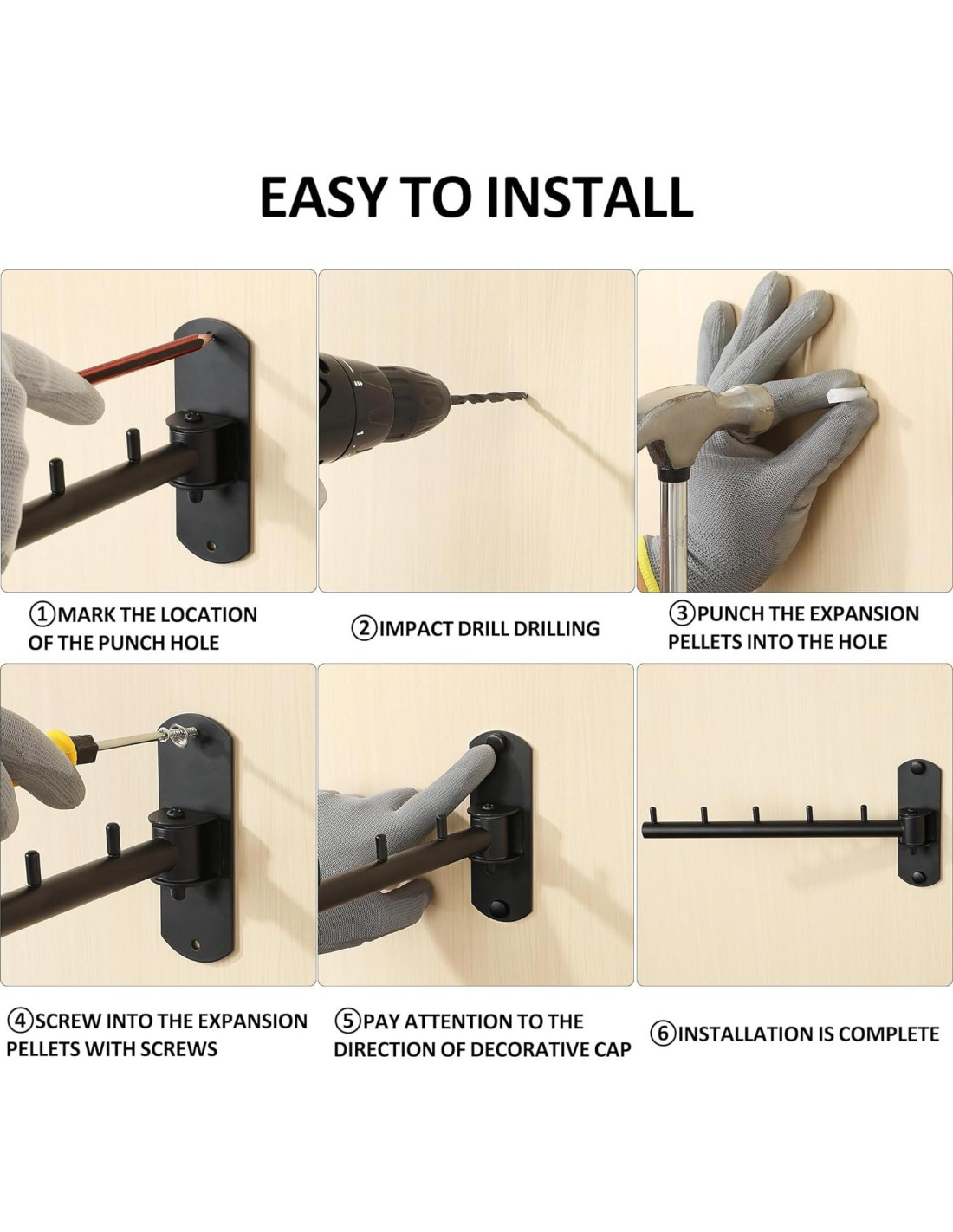 EASY TO INSTALL

①MARK THE LOCATION OF THE PUNCH HOLE

②IMPACT DRILL DRILLING

③PUNCH THE EXPANSION PELLETS INTO THE HOLE

④SCREW INTO THE EXPANSION PELLETS WITH SCREWS

⑤PAY ATTENTION TO THE DIRECTION OF DECORATIVE CAP

⑥INSTALLATION IS COMPLETE