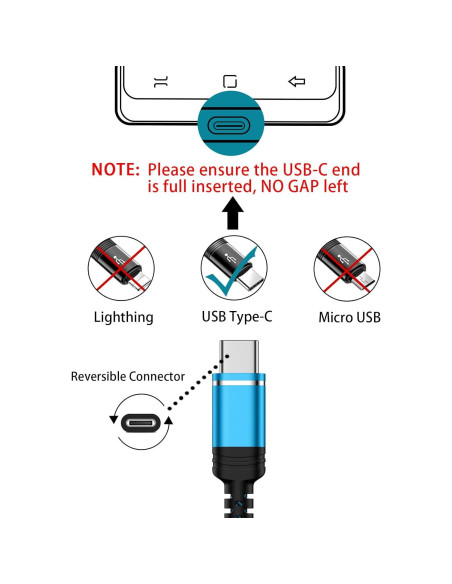 NOTE: Please ensure the USB-C end is full inserted, NO GAP left

Lighthing

USB Type-C

Micro USB

Reversible Connector