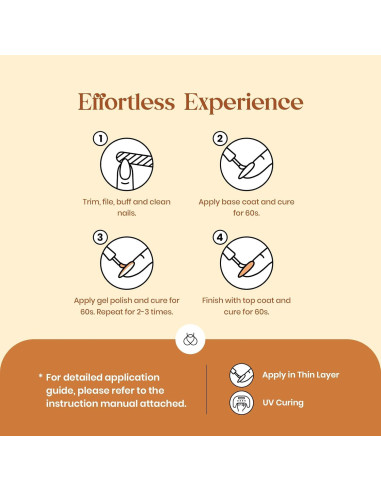 Effortless Experience

1
Trim, file, buff and clean nails.

2
Apply base coat and cure for 60s.

3
Apply gel polish and cure for 60s. Repeat for 2-3 times.

4
Finish with top coat and cure for 60s.

* For detailed application guide, please refer to the instruction manual attached.

Apply in Thin Layer

UV Curing