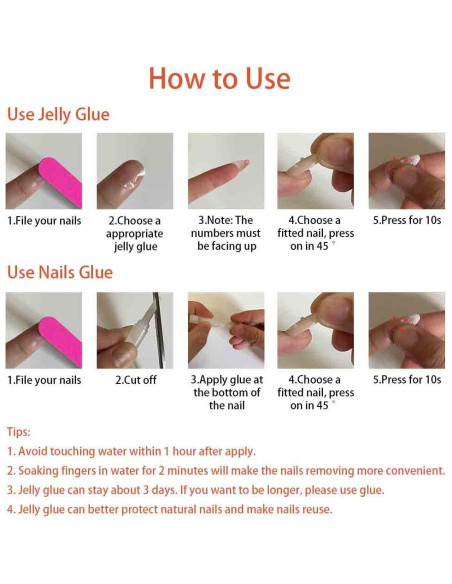 How to Use

Use Jelly Glue

1.File your nails

2.Choose a appropriate jelly glue

3.Note: The numbers must be facing up

4.Choose a fitted nail, press on in 45 °

5.Press for 10s

Use Nails Glue

1.File your nails

2.Cut off

3.Apply glue at the bottom of the nail

4.Choose a fitted nail, press on in 45 °

5.Press for 10s

Tips:

1. Avoid touching water within 1 hour after apply.

2. Soaking fingers in water for 2 minutes will make the nails removing more convenient.

3. Jelly glue can stay about 3 days. If you want to be longer, please use glue.

4. Jelly glue can better protect natural nails and make nails reuse.