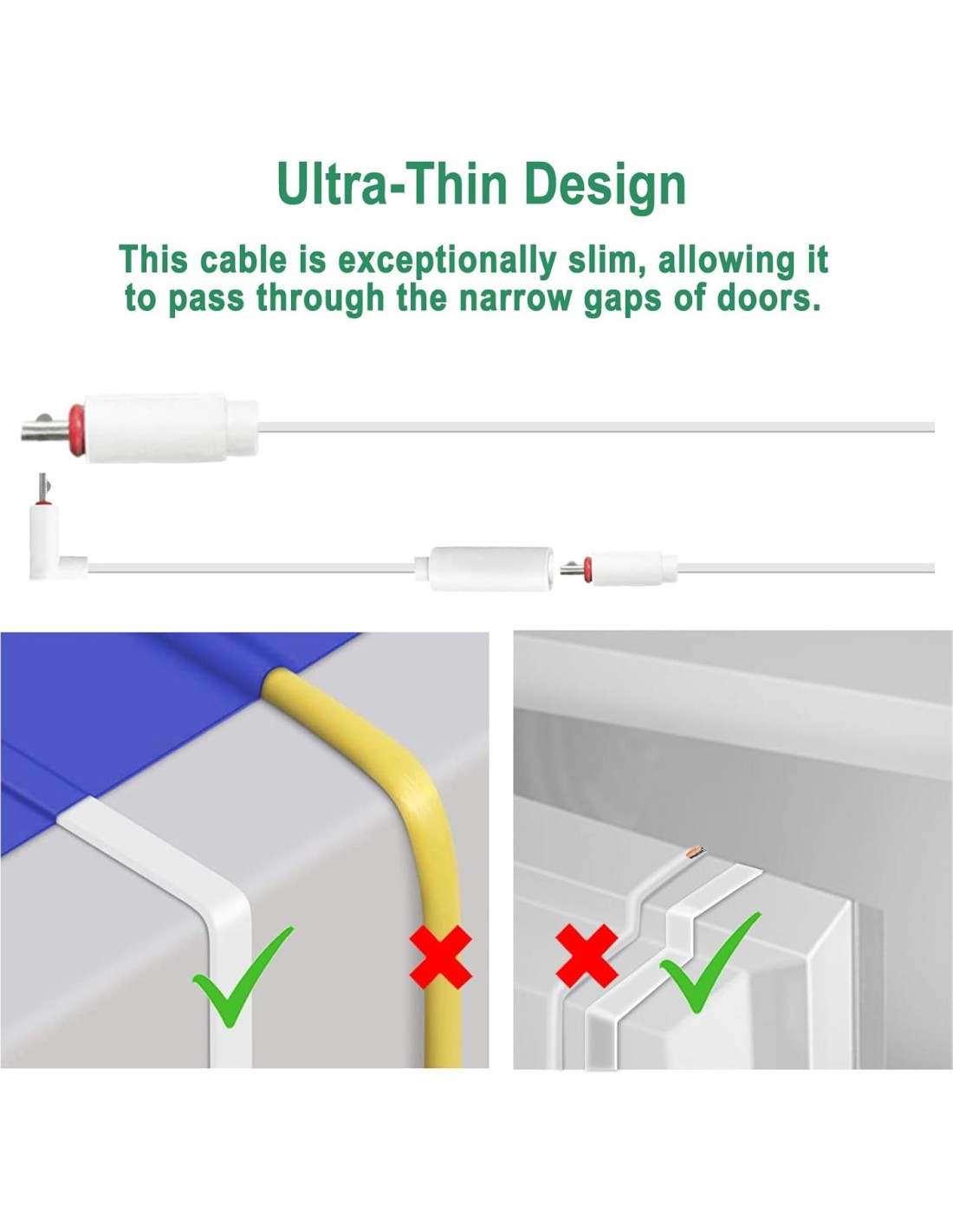 Ultra-Thin Design

This cable is exceptionally slim, allowing it to pass through the narrow gaps of doors.