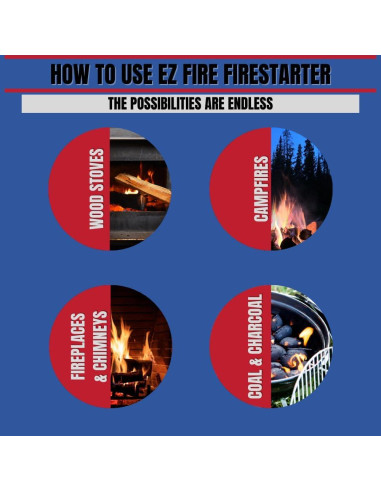 HOW TO USE EZ FIRE FIRESTARTER

THE POSSIBILITIES ARE ENDLESS

WOOD STOVES

CAMPFIRES

FIREPLACES & CHIMNEYS

COAL & CHARCOAL