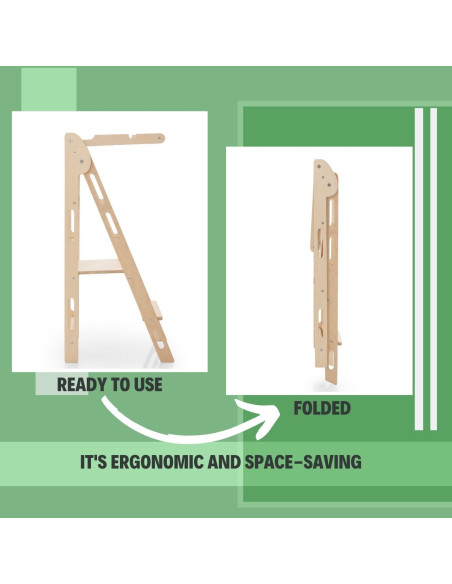 READY TO USE

FOLDED

IT'S ERGONOMIC AND SPACE-SAVING