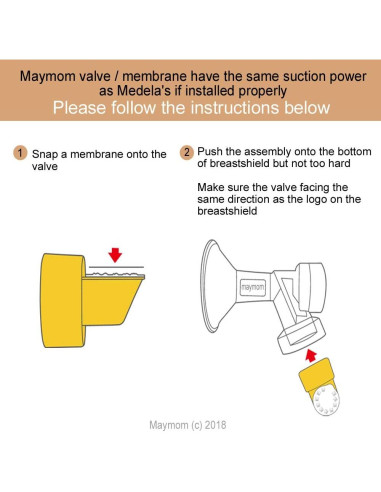 Maymom valve / membrane have the same suction power as Medela's if installed properly
Please follow the instructions below

1 Snap a membrane onto the valve

2 Push the assembly onto the bottom of breastshield but not too hard

Make sure the valve facing the same direction as the logo on the breastshield

maymom

Maymom (c) 2018