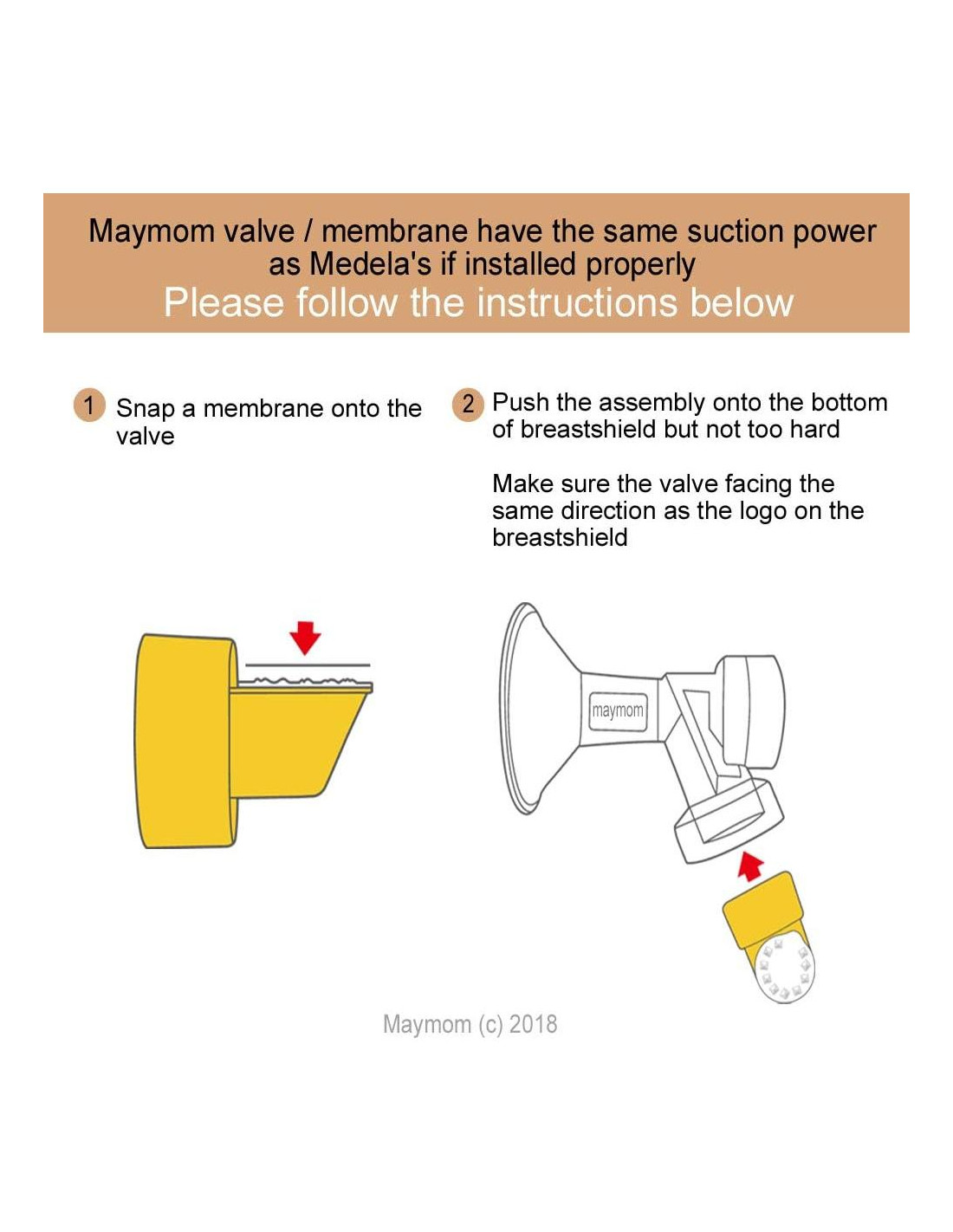 Maymom valve / membrane have the same suction power as Medela's if installed properly
Please follow the instructions below

1 Snap a membrane onto the valve

2 Push the assembly onto the bottom of breastshield but not too hard

Make sure the valve facing the same direction as the logo on the breastshield

maymom

Maymom (c) 2018