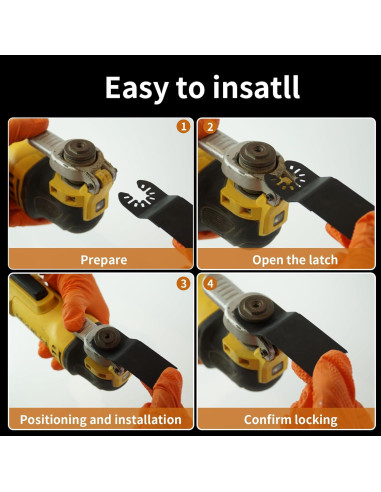 Easy to insatll

1
Prepare

2
Open the latch

3
Positioning and installation

4
Confirm locking