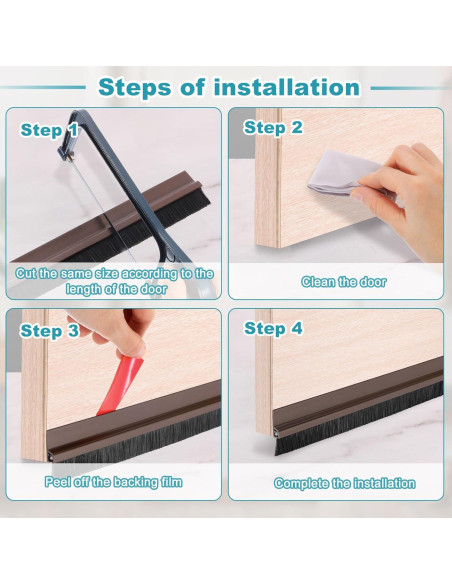 Steps of installation

Step 1

Cut the same size according to the length of the door

Step 2

Clean the door

Step 3

Peel off the backing film

Step 4

Complete the installation