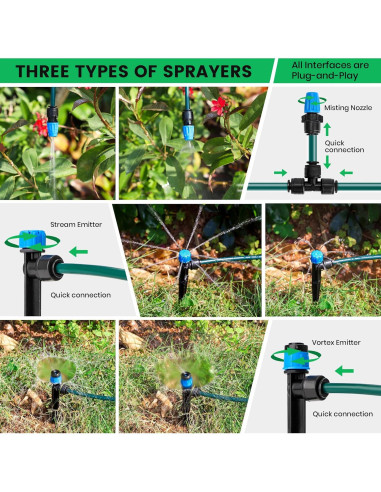 THREE TYPES OF SPRAYERS

All Interfaces are Plug-and-Play

Misting Nozzle

Quick connection

Stream Emitter

Quick connection

Vortex Emitter

Quick connection