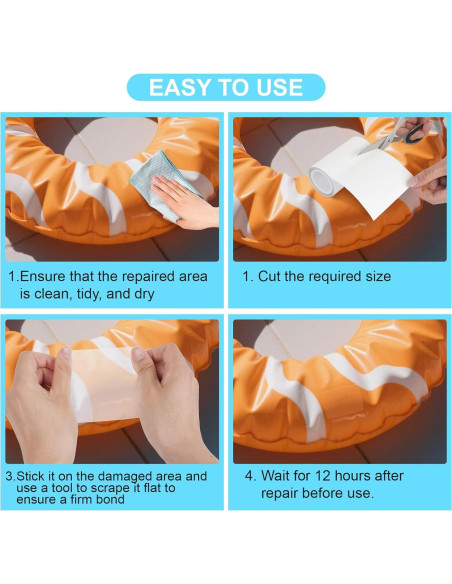 EASY TO USE

1.Ensure that the repaired area is clean, tidy, and dry

1. Cut the required size

3.Stick it on the damaged area and use a tool to scrape it flat to ensure a firm bond

4. Wait for 12 hours after repair before use.