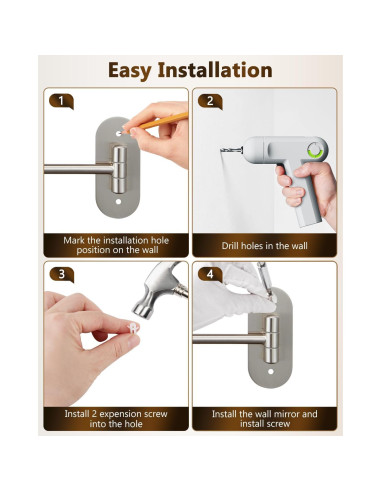 Easy Installation

1

Mark the installation hole position on the wall

2

Drill holes in the wall

3

Install 2 expension screw into the hole

4

Install the wall mirror and install screw