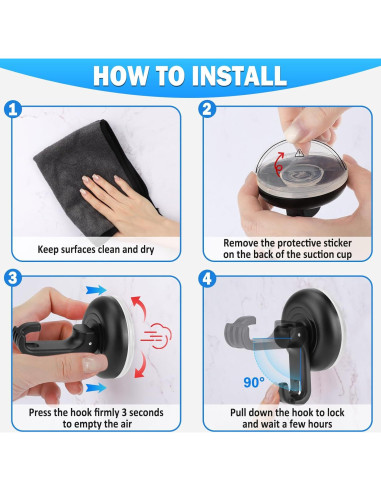 HOW TO INSTALL

1
Keep surfaces clean and dry

2
Remove the protective sticker on the back of the suction cup

3
Press the hook firmly 3 seconds to empty the air

4
90°
Pull down the hook to lock and wait a few hours