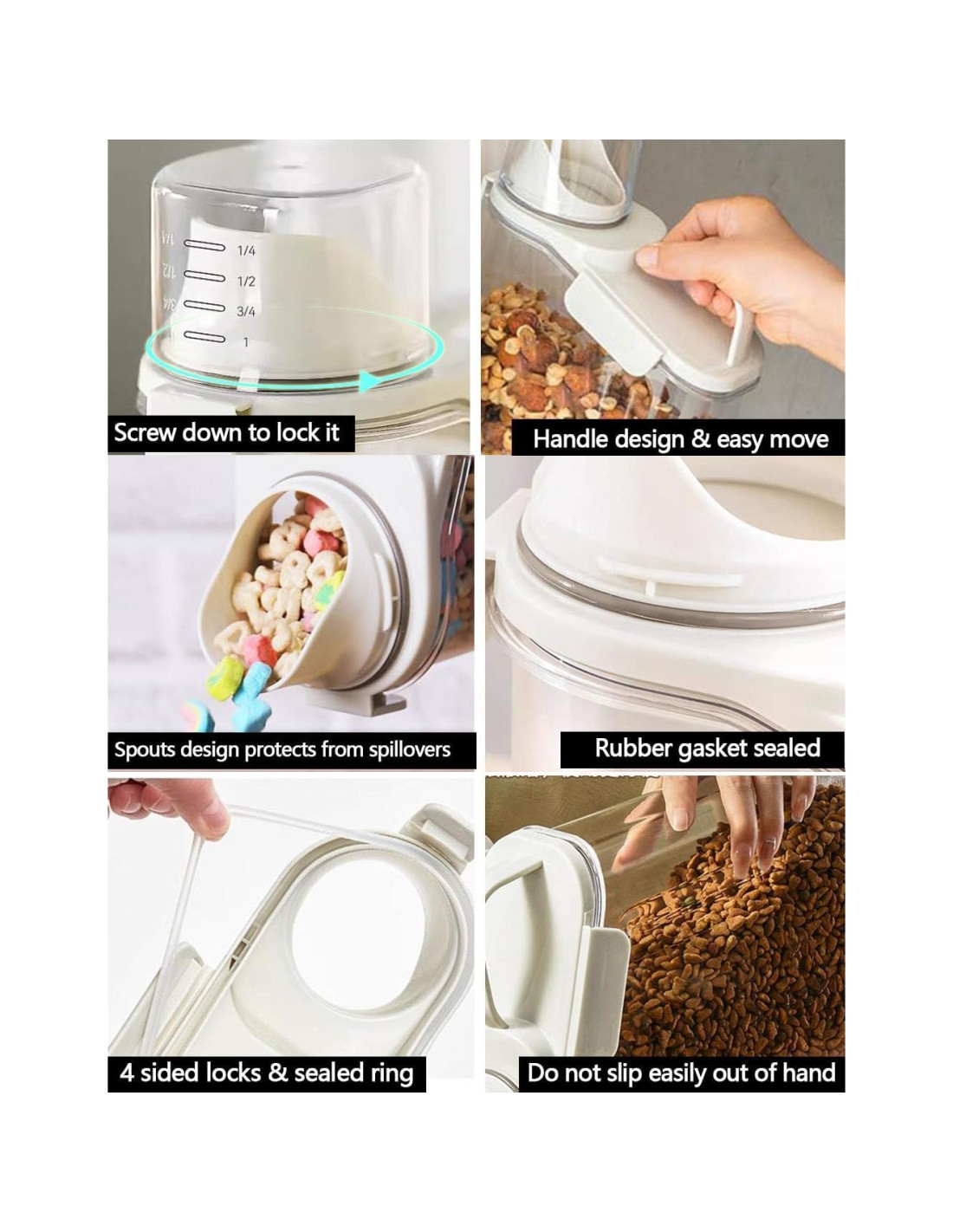 1/4
1/2
3/4
1

Screw down to lock it

Handle design & easy move

Spouts design protects from spillovers

Rubber gasket sealed

4 sided locks & sealed ring

Do not slip easily out of hand