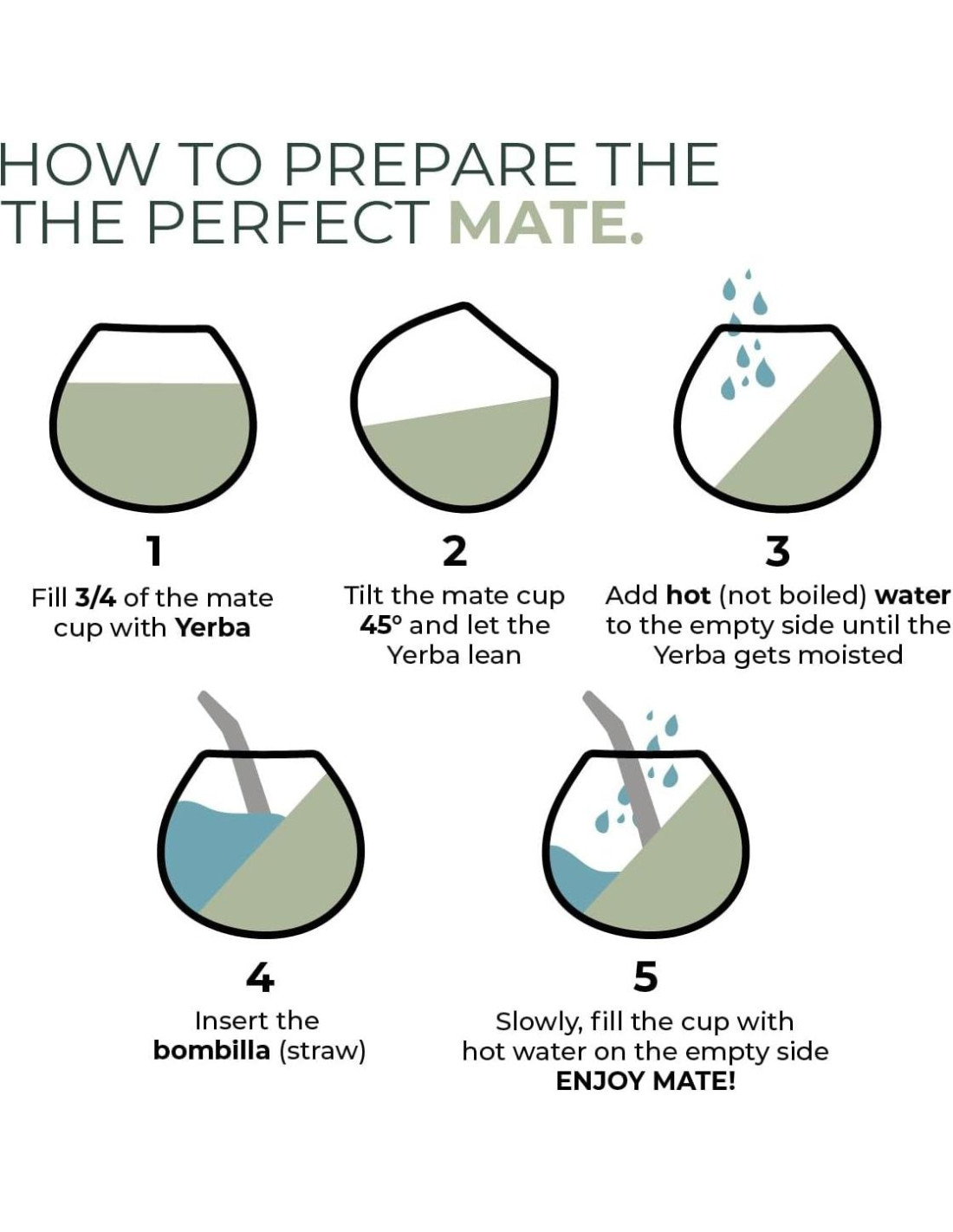 HOW TO PREPARE THE THE PERFECT MATE.

1
Fill 3/4 of the mate cup with Yerba

2
Tilt the mate cup 45° and let the Yerba lean

3
Add hot (not boiled) water to the empty side until the Yerba gets moisted

4
Insert the bombilla (straw)

5
Slowly, fill the cup with hot water on the empty side
ENJOY MATE!