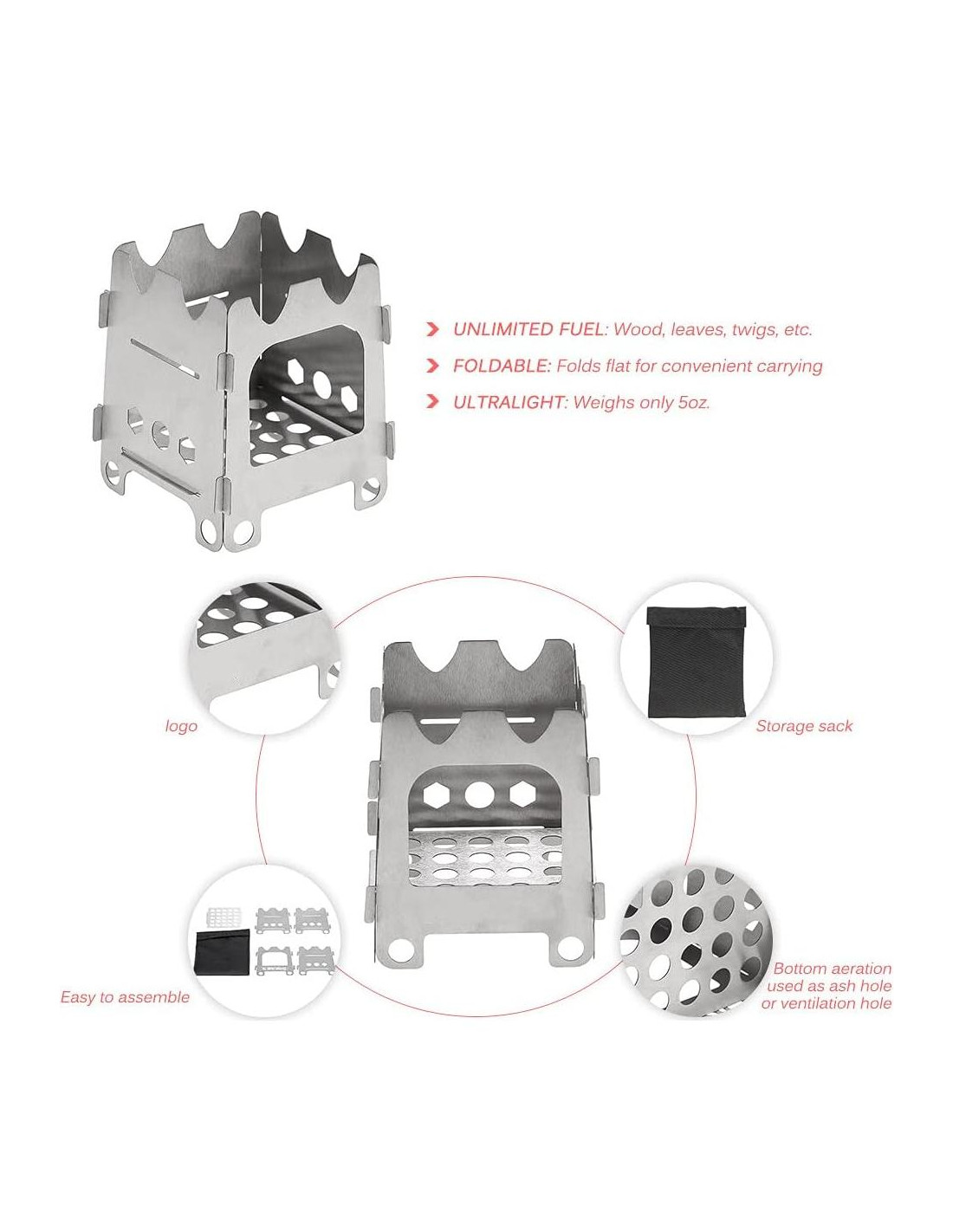 UNLIMITED FUEL: Wood, leaves, twigs, etc.

FOLDABLE: Folds flat for convenient carrying

ULTRALIGHT: Weighs only 5oz.

logo

Storage sack

Easy to assemble

Bottom aeration used as ash hole or ventilation hole