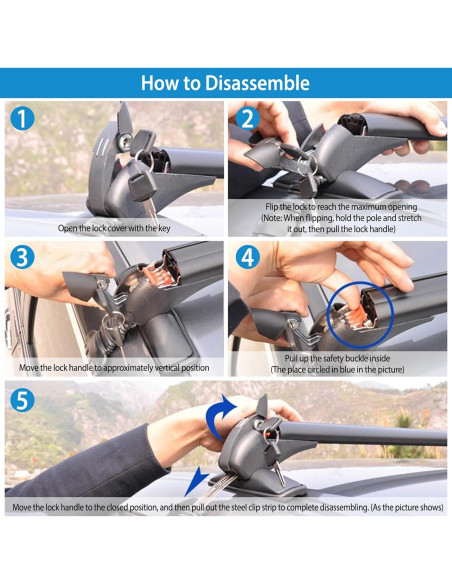 How to Disassemble

1

Open the lock cover with the key

2

Flip the lock to reach the maximum opening (Note: When flipping, hold the pole and stretch it out, then pull the lock handle)

3

Move the lock handle to approximately vertical position

4

Pull up the safety buckle inside (The place circled in blue in the picture)

5

Move the lock handle to the closed position, and then pull out the steel clip strip to complete disassembling. (As the picture shows)