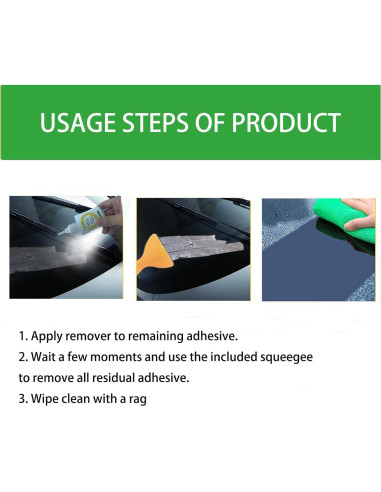 USAGE STEPS OF PRODUCT

1. Apply remover to remaining adhesive.
2. Wait a few moments and use the included squeegee to remove all residual adhesive.
3. Wipe clean with a rag