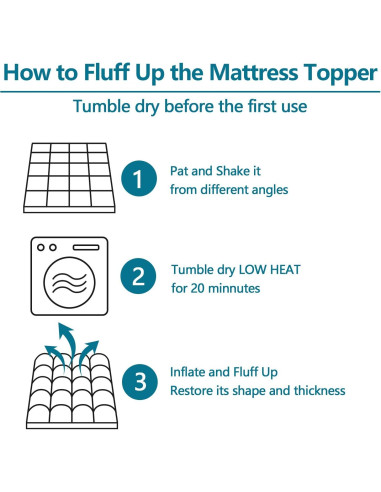 How to Fluff Up the Mattress Topper

Tumble dry before the first use

1

Pat and Shake it from different angles

2

Tumble dry LOW HEAT for 20 minnutes

3

Inflate and Fluff Up Restore its shape and thickness