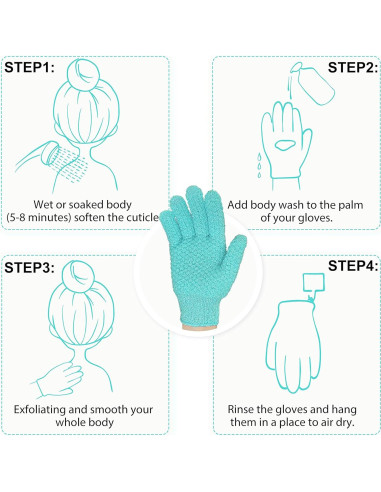 STEP1:

Wet or soaked body (5-8 minutes) soften the cuticle

STEP2:

Add body wash to the palm of your gloves.

STEP3:

Exfoliating and smooth your whole body

STEP4:

Rinse the gloves and hang them in a place to air dry.