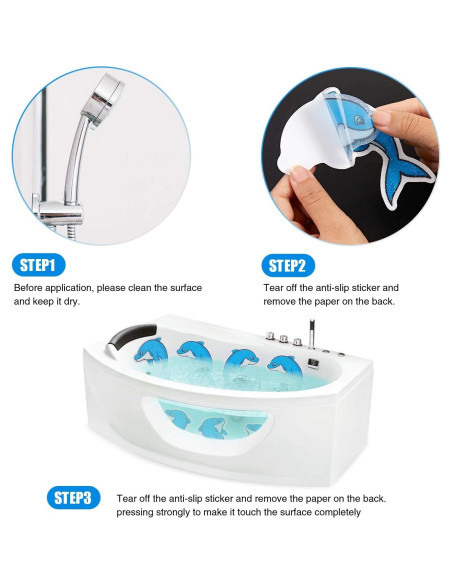 STEP1

Before application, please clean the surface and keep it dry.

STEP2

Tear off the anti-slip sticker and remove the paper on the back.

STEP3

Tear off the anti-slip sticker and remove the paper on the back. pressing strongly to make it touch the surface completely