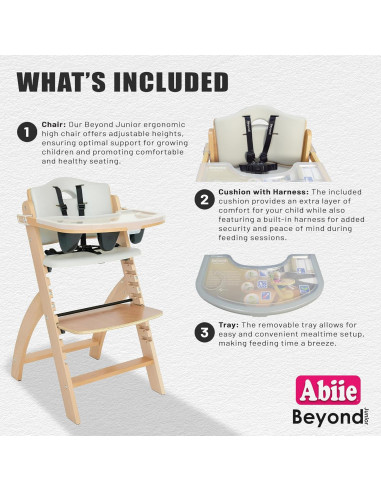 WHAT'S INCLUDED

1 Chair: Our Beyond Junior ergonomic high chair offers adjustable heights, ensuring optimal support for growing children and promoting comfortable and healthy seating.

2 Cushion with Harness: The included cushion provides an extra layer of comfort for your child while also featuring a built-in harness for added security and peace of mind during feeding sessions.

3 Tray: The removable tray allows for easy and convenient mealtime setup, making feeding time a breeze.

Abiie
Beyond Junior