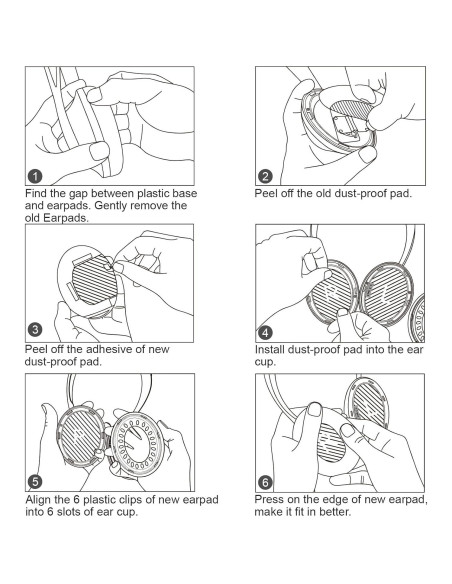 1
Find the gap between plastic base and earpads. Gently remove the old Earpads.

2
Peel off the old dust-proof pad.

3
Peel off the adhesive of new dust-proof pad.

4
Install dust-proof pad into the ear cup.

5
Align the 6 plastic clips of new earpad into 6 slots of ear cup.

6
Press on the edge of new earpad, make it fit in better.