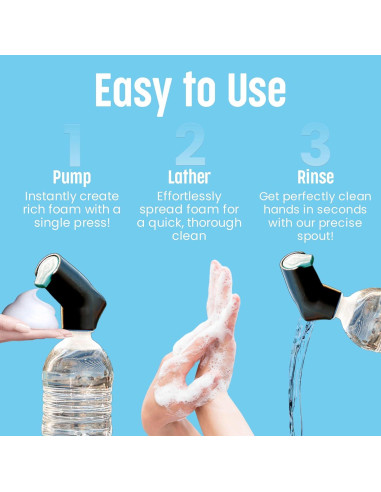 Easy to Use

1
Pump
Instantly create rich foam with a single press!

2
Lather
Effortlessly spread foam for a quick, thorough clean

3
Rinse
Get perfectly clean hands in seconds with our precise spout!