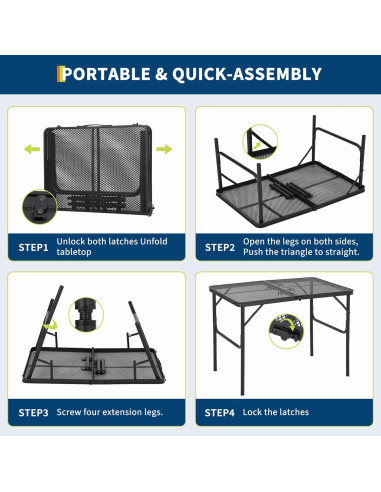 PORTABLE & QUICK-ASSEMBLY

STEP1 Unlock both latches Unfold tabletop

STEP2 Open the legs on both sides, Push the triangle to straight.

STEP3 Screw four extension legs.

STEP4 Lock the latches