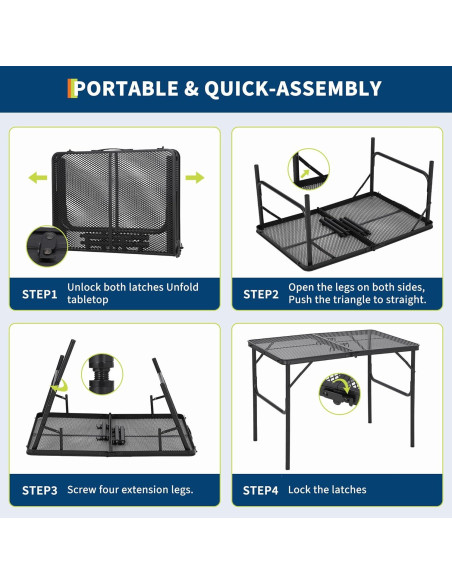 PORTABLE & QUICK-ASSEMBLY

STEP1 Unlock both latches Unfold tabletop

STEP2 Open the legs on both sides, Push the triangle to straight.

STEP3 Screw four extension legs.

STEP4 Lock the latches