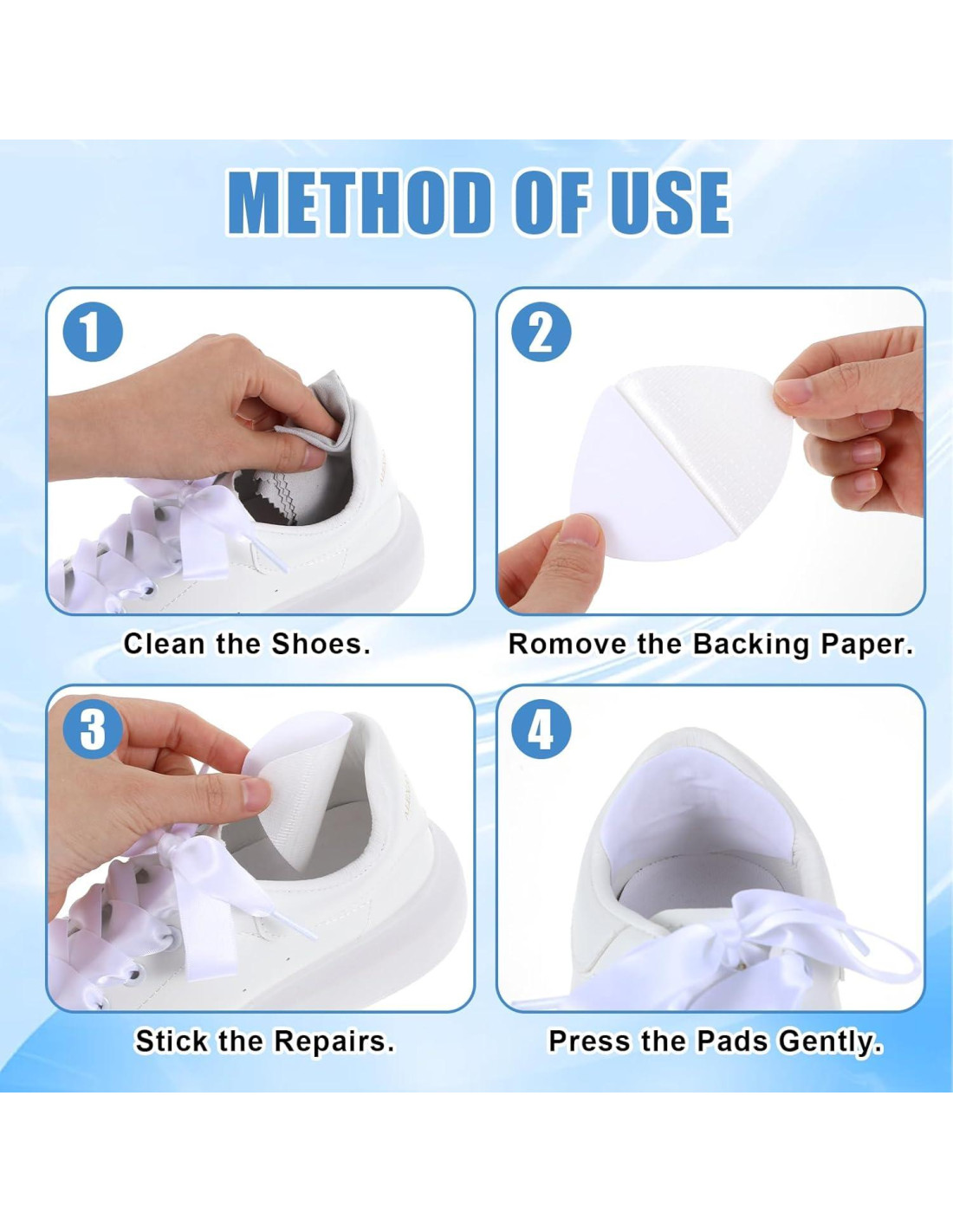 METHOD OF USE

1

Clean the Shoes.

2

Romove the Backing Paper.

3

Stick the Repairs.

4

Press the Pads Gently.