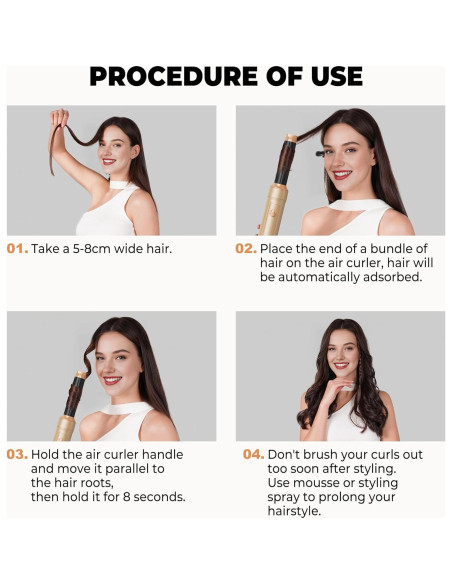 PROCEDURE OF USE

01. Take a 5-8cm wide hair.

02. Place the end of a bundle of hair on the air curler, hair will be automatically adsorbed.

03. Hold the air curler handle and move it parallel to the hair roots, then hold it for 8 seconds.

04. Don't brush your curls out too soon after styling. Use mousse or styling spray to prolong your hairstyle.