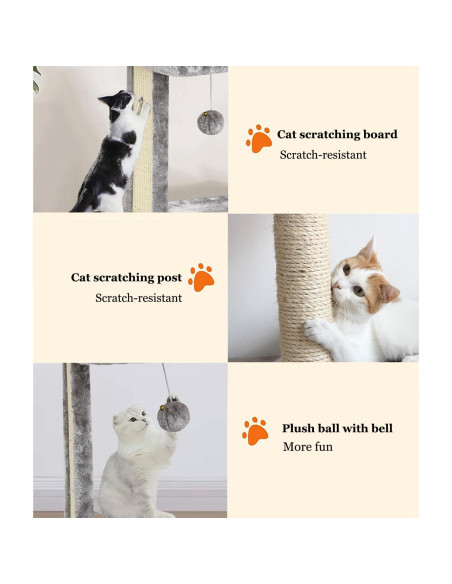 Cat scratching board
Scratch-resistant

Cat scratching post
Scratch-resistant

Plush ball with bell
More fun