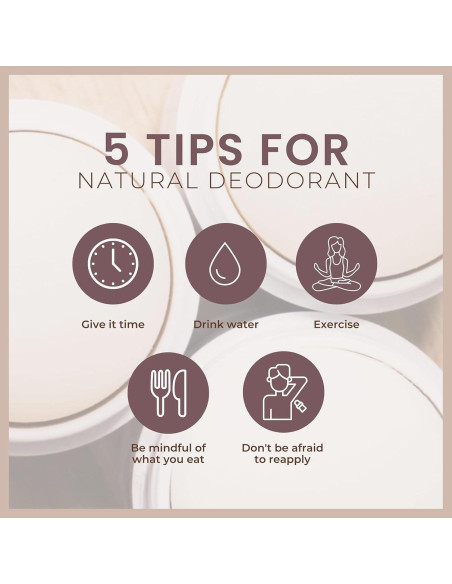 5 TIPS FOR
NATURAL DEODORANT

Give it time

Drink water

Exercise

Be mindful of what you eat

Don't be afraid to reapply