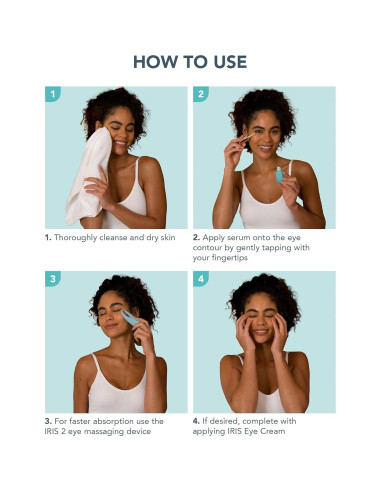 HOW TO USE

1

1. Thoroughly cleanse and dry skin

2

2. Apply serum onto the eye contour by gently tapping with your fingertips

3

3. For faster absorption use the IRIS 2 eye massaging device

4

4. If desired, complete with applying IRIS Eye Cream