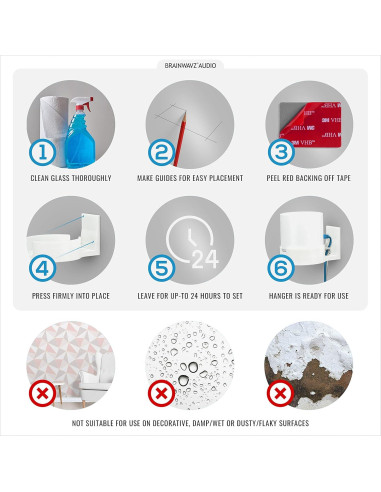 BRAINWAVZ AUDIO

1
CLEAN GLASS THOROUGHLY

2
MAKE GUIDES FOR EASY PLACEMENT

3M VHB
3
PEEL RED BACKING OFF TAPE

4
PRESS FIRMLY INTO PLACE

24
5
LEAVE FOR UP-TO 24 HOURS TO SET

6
HANGER IS READY FOR USE

NOT SUITABLE FOR USE ON DECORATIVE, DAMP/WET OR DUSTY/FLAKY SURFACES