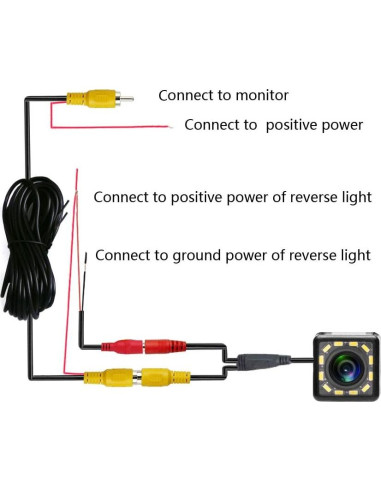 Connect to monitor

Connect to  positive power

Connect to positive power of reverse light

Connect to ground power of reverse light