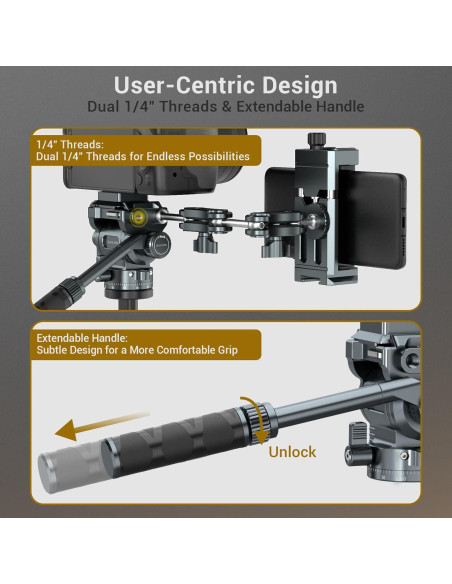 User-Centric Design
Dual 1/4" Threads & Extendable Handle

1/4" Threads:
Dual 1/4" Threads for Endless Possibilities

Extendable Handle:
Subtle Design for a More Comfortable Grip

Unlock