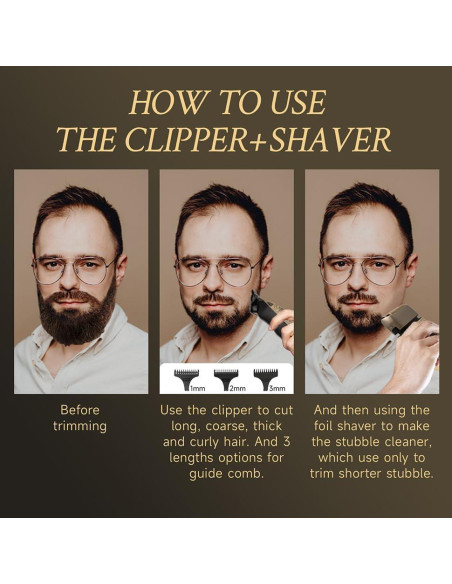 HOW TO USE
THE CLIPPER+SHAVER

1mm 2mm 3mm

Before trimming

Use the clipper to cut long, coarse, thick and curly hair. And 3 lengths options for guide comb.

And then using the foil shaver to make the stubble cleaner, which use only to trim shorter stubble.