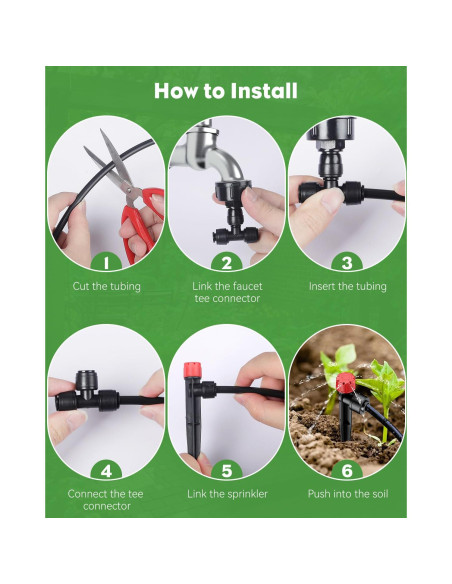 How to Install

1
Cut the tubing

2
Link the faucet tee connector

3
Insert the tubing

4
Connect the tee connector

5
Link the sprinkler

6
Push into the soil